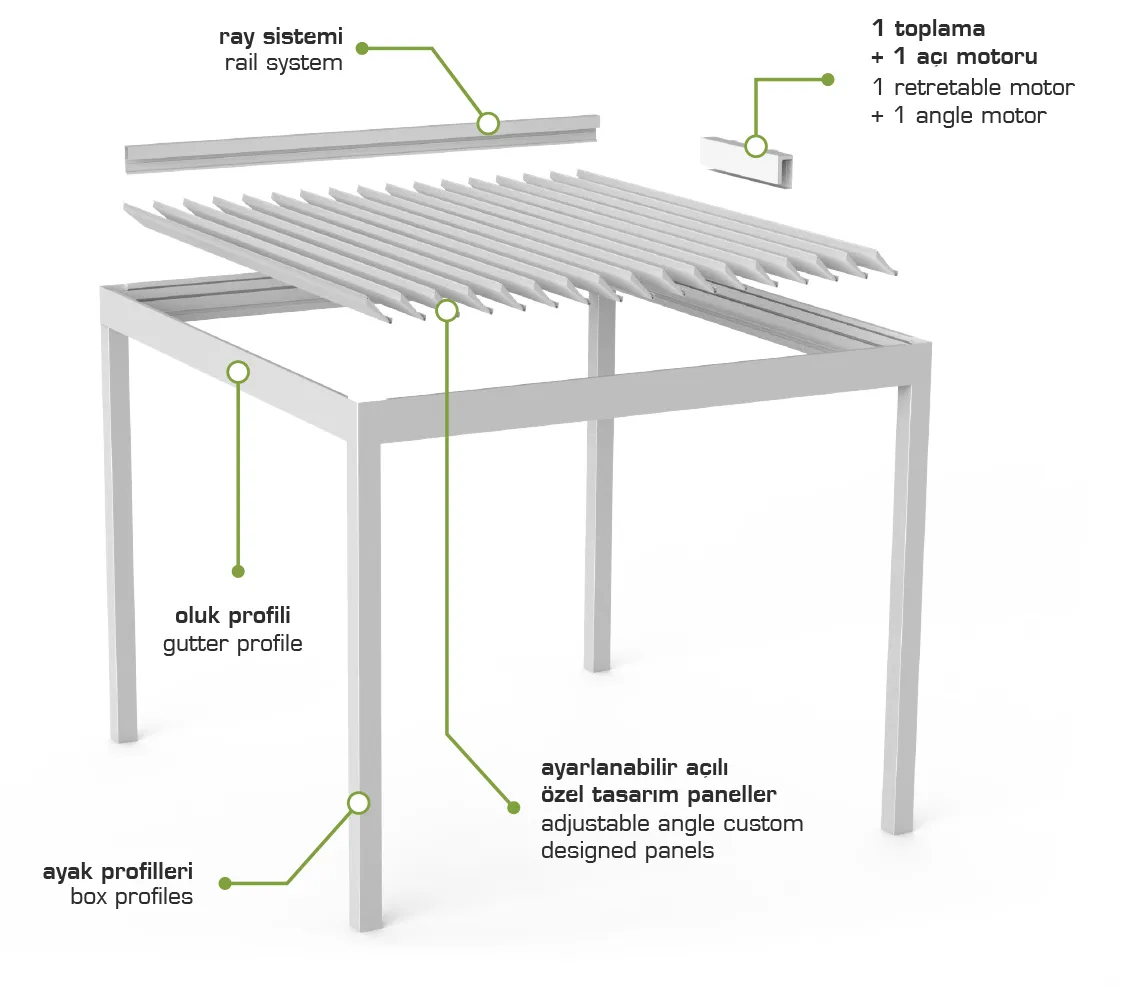 ray sistemi
rail system

1 toplama
+ 1 açı motoru
1 retretable motor
+ 1 angle motor

oluk profili
gutter profile

ayarlanabilir açılı
özel tasarım paneller
adjustable angle custom
designed panels

ayak profilleri
box profiles